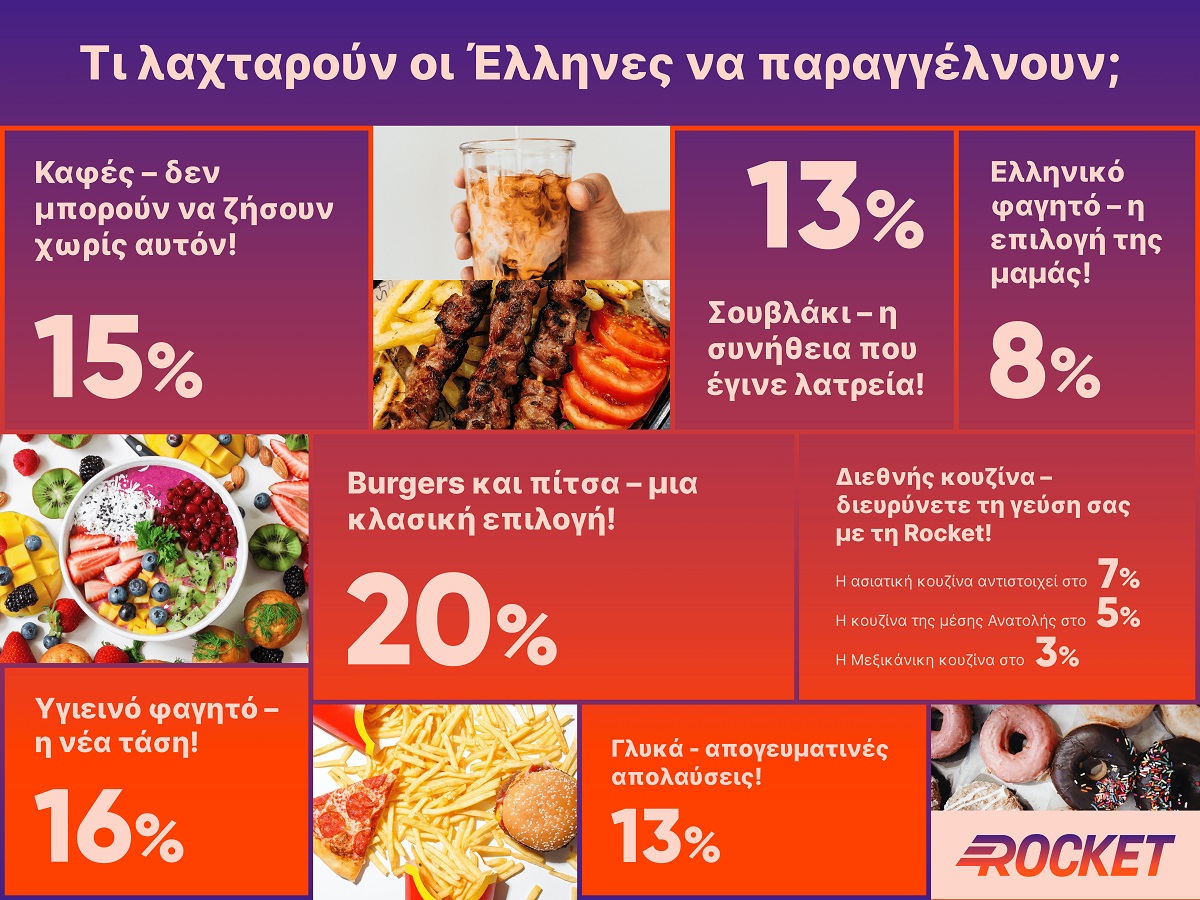 Τι λαχταρούν οι Έλληνες να παραγγέλνουν;

Καφές – δεν μπορούν να ζήσουν χωρίς αυτόν!

15%

13%

Σουβλάκι – η συνήθεια που έγινε λατρεία!

Ελληνικό φαγητό – η επιλογή της μαμάς!

8%

Burgers και πίτσα – μια κλασική επιλογή!

20%

Διεθνής κουζίνα – διευρύνετε τη γεύση σας με τη Rocket!

Η ασιατική κουζίνα αντιστοιχεί στο 7%

Η κουζίνα της μέσης Ανατολής στο 5%

Η Μεξικάνικη κουζίνα στο 3%

Υγιεινό φαγητό – η νέα τάση!

16%

Γλυκά - απογευματινές απολαύσεις!

13%

ROCKET