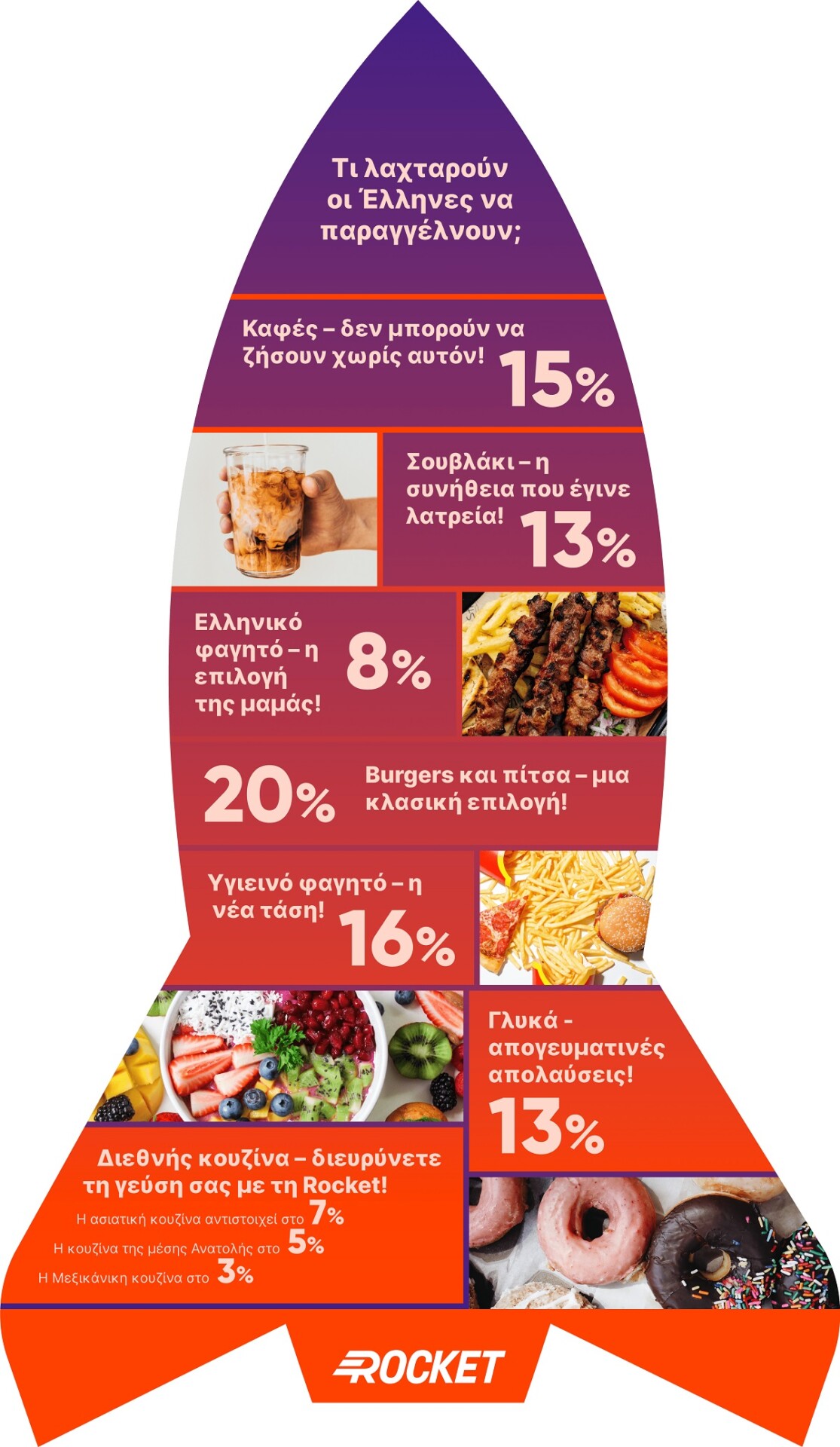 Τι λαχταρούν οι Έλληνες να παραγγέλνουν;

Καφές – δεν μπορούν να ζήσουν χωρίς αυτόν! 15%

Σουβλάκι – η συνήθεια που έγινε λατρεία! 13%

Ελληνικό φαγητό – η επιλογή της μαμάς! 8%

20% Burgers και πίτσα – μια κλασική επιλογή!

Υγιεινό φαγητό – η νέα τάση! 16%

Γλυκά - απογευματινές απολαύσεις! 13%

Διεθνής κουζίνα – διευρύνετε τη γεύση σας με τη Rocket!
Η ασιατική κουζίνα αντιστοιχεί στο 7%
Η κουζίνα της μέσης Ανατολής στο 5%
Η Μεξικάνικη κουζίνα στο 3%

ROCKET