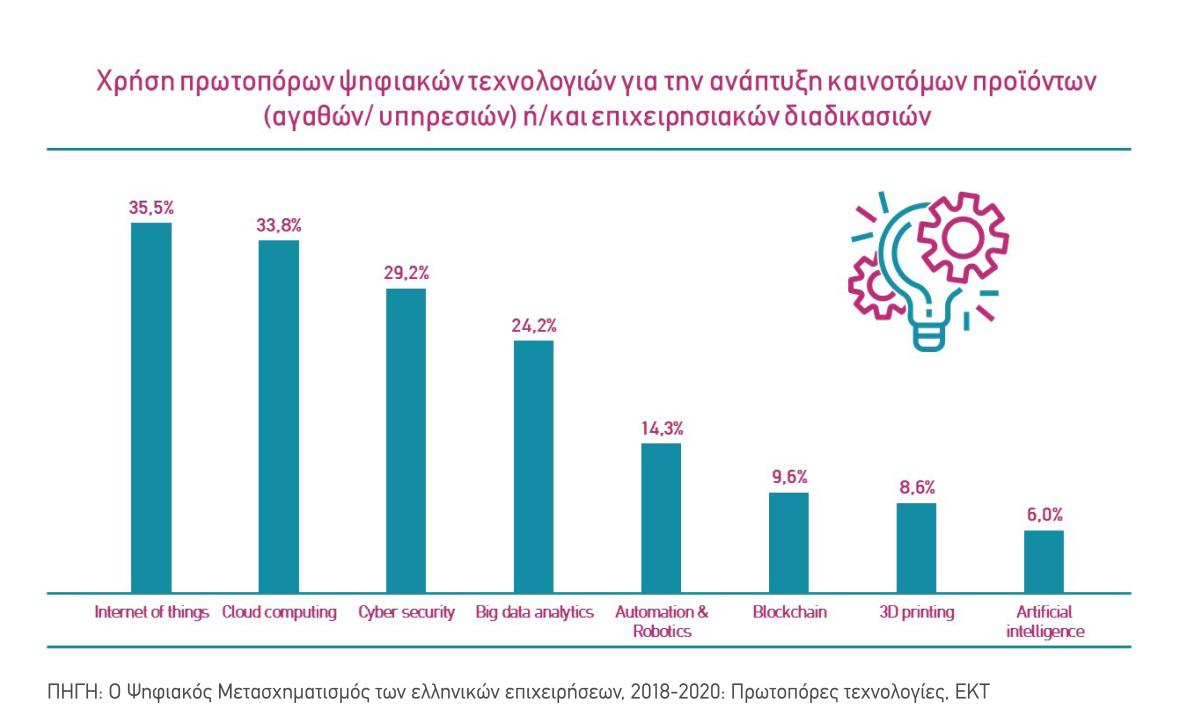 Χρήση πρωτοπόρων ψηφιακών τεχνολογιών για την ανάπτυξη καινοτόμων προϊόντων (αγαθών/ υπηρεσιών) ή/και επιχειρησιακών διαδικασιών

35,5%
33,8%
29,2%
24,2%
14,3%
9,6%
8,6%
6,0%

Internet of things
Cloud computing
Cyber security
Big data analytics
Automation & Robotics
Blockchain
3D printing
Artificial intelligence

ΠΗΓΗ: Ο Ψηφιακός Μετασχηματισμός των ελληνικών επιχειρήσεων, 2018-2020: Πρωτοπόρες τεχνολογίες, ΕΚΤ