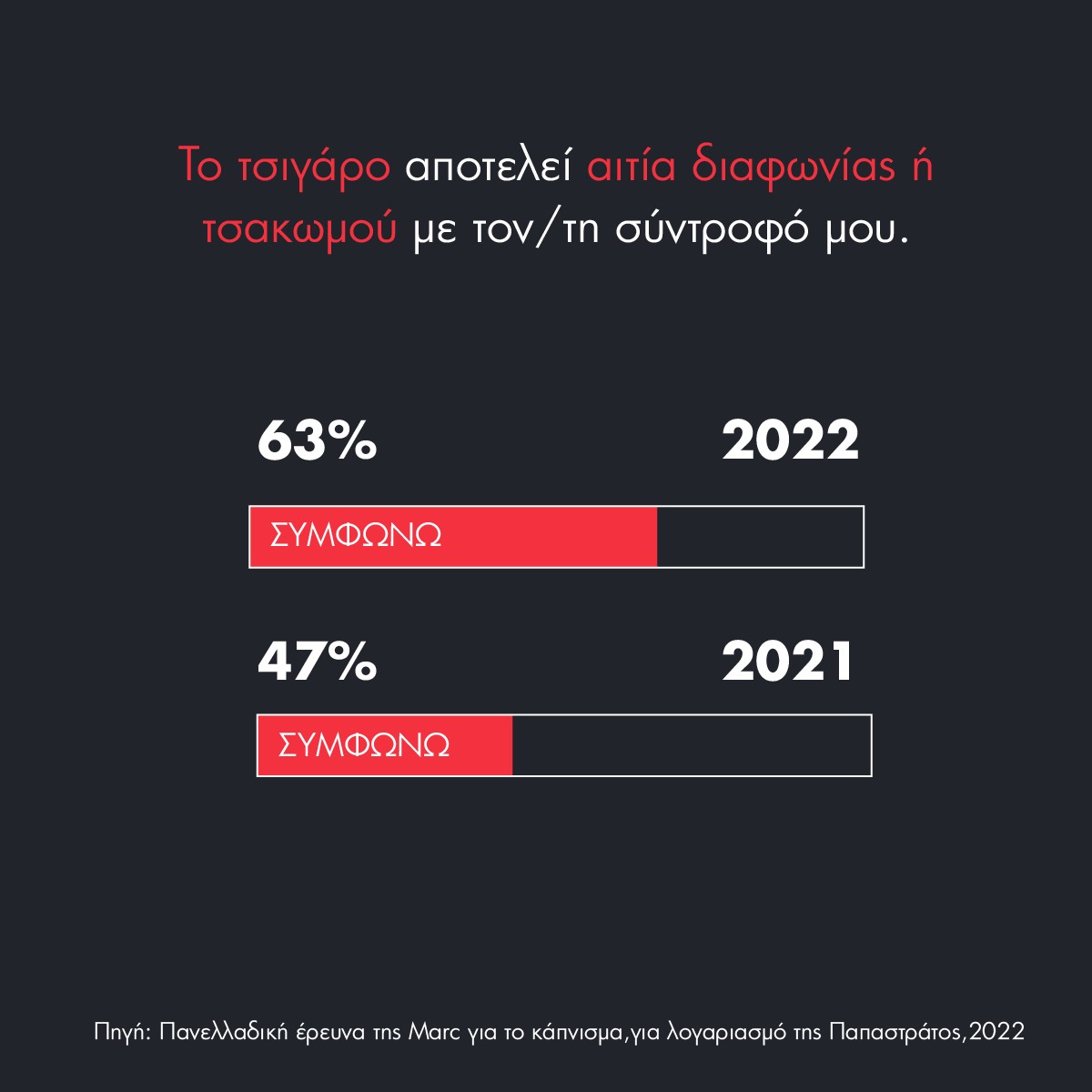 Το τσιγάρο αποτελεί αιτία διαφωνίας ή τσακωμού με τον/τη σύντροφό μου.

63%

2022

ΣΥΜΦΩΝΩ

47%

2021

ΣΥΜΦΩΝΩ

Πηγή: Πανελλαδική έρευνα της Marc για το κάπνισμα,για λογαριασμό της Παπαστράτος,2022