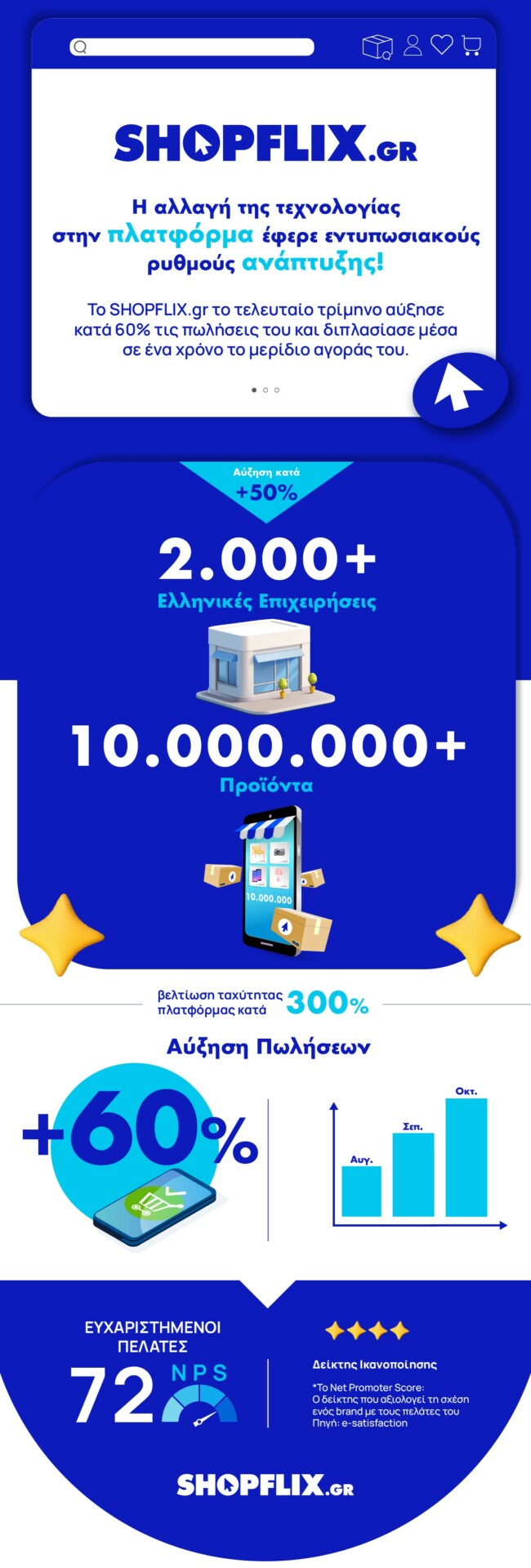 SHOPFLIX.GR

Η αλλαγή της τεχνολογίας στην πλατφόρμα έφερε εντυπωσιακούς ρυθμούς ανάπτυξης!

Το SHOPFLIX.gr το τελευταίο τρίμηνο αύξησε κατά 60% τις πωλήσεις του και διπλασίασε μέσα σε ένα χρόνο το μερίδιο αγοράς του.

Αύξηση κατά +50%

2.000+
Ελληνικές Επιχειρήσεις

10.000.000+
Προϊόντα

10.000.000

βελτίωση ταχύτητας πλατφόρμας κατά 300%

Αύξηση Πωλήσεων

+60%

Αυγ.
Σεπ.
Οκτ.

ΕΥΧΑΡΙΣΤΗΜΕΝΟΙ ΠΕΛΑΤΕΣ
72 NPS

Δείκτης Ικανοποίησης
*Το Net Promoter Score: Ο δείκτης που αξιολογεί τη σχέση ενός brand με τους πελάτες του
Πηγή: e-satisfaction

SHOPFLIX.GR