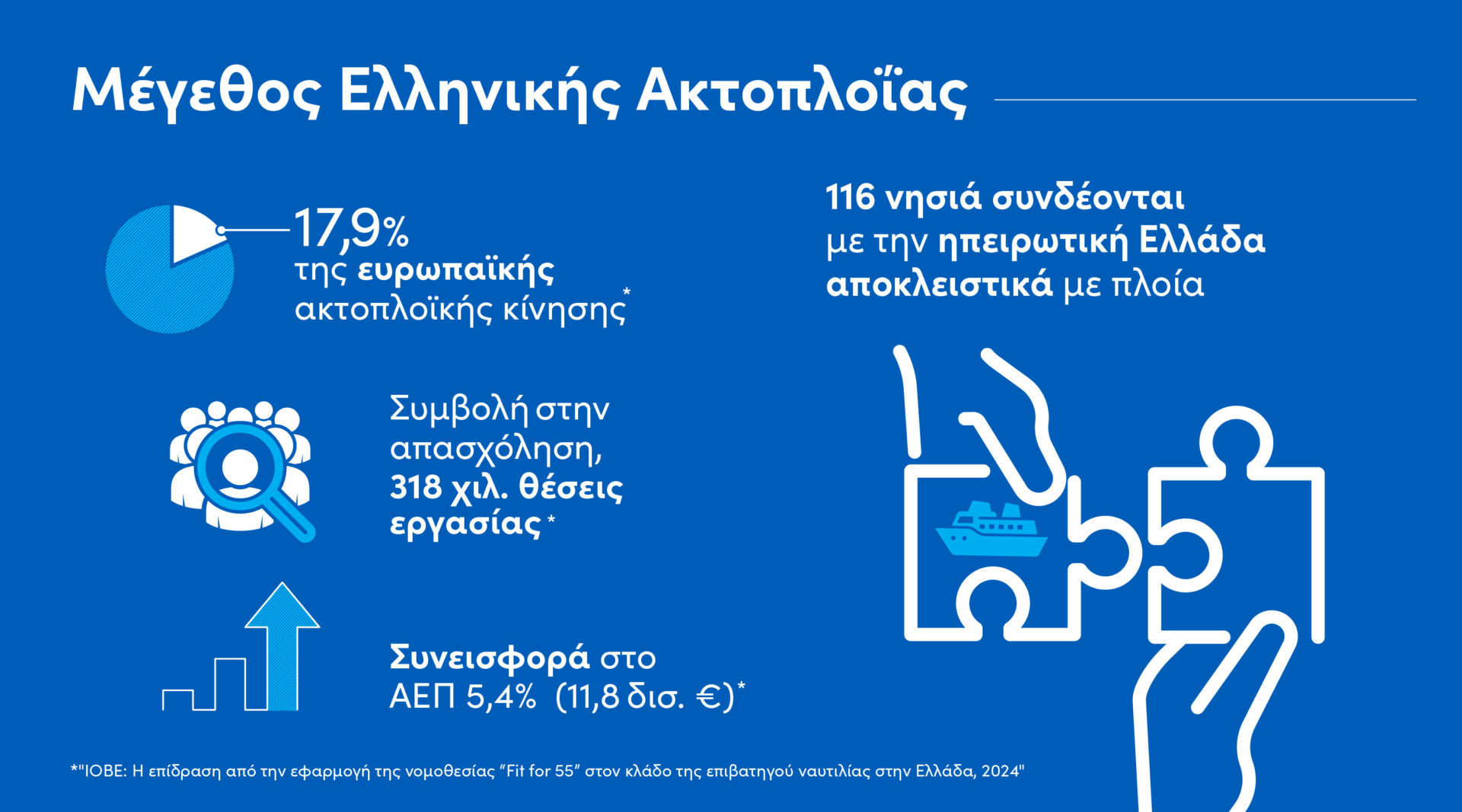 Μέγεθος Ελληνικής Ακτοπλοΐας

17,9% της ευρωπαϊκής ακτοπλοϊκής κίνησης*

Συμβολή στην απασχόληση, 318 χιλ. θέσεις εργασίας*

Συνεισφορά στο ΑΕΠ 5,4% (11,8 δισ. €)*

116 νησιά συνδέονται με την ηπειρωτική Ελλάδα αποκλειστικά με πλοία

*"ΙΟΒΕ: Η επίδραση από την εφαρμογή της νομοθεσίας "Fit for 55" στον κλάδο της επιβατηγού ναυτιλίας στην Ελλάδα, 2024"