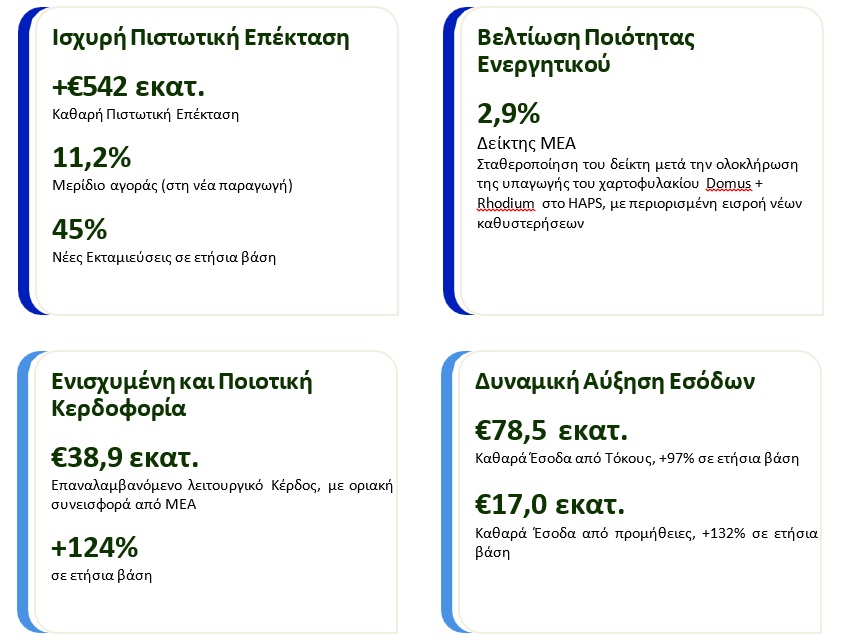 Ισχυρή Πιστωτική Επέκταση

+€542 εκατ.
Καθαρή Πιστωτική Επέκταση

11,2%
Μερίδιο αγοράς (στη νέα παραγωγή)

45%
Νέες Εκταμιεύσεις σε ετήσια βάση

Βελτίωση Ποιότητας Ενεργητικού

2,9%
Δείκτης ΜΕΑ
Σταθεροποίηση του δείκτη μετά την ολοκλήρωση της υπαγωγής του χαρτοφυλακίου Domus + Rhodium στο HAPS, με περιορισμένη εισροή νέων καθυστερήσεων

Ενισχυμένη και Ποιοτική Κερδοφορία

€38,9 εκατ.
Επαναλαμβανόμενο λειτουργικό Κέρδος, με οριακή συνεισφορά από ΜΕΑ

+124%
σε ετήσια βάση

Δυναμική Αύξηση Εσόδων

€78,5 εκατ.
Καθαρά Έσοδα από Τόκους, +97% σε ετήσια βάση

€17,0 εκατ.
Καθαρά Έσοδα από προμήθειες, +132% σε ετήσια βάση