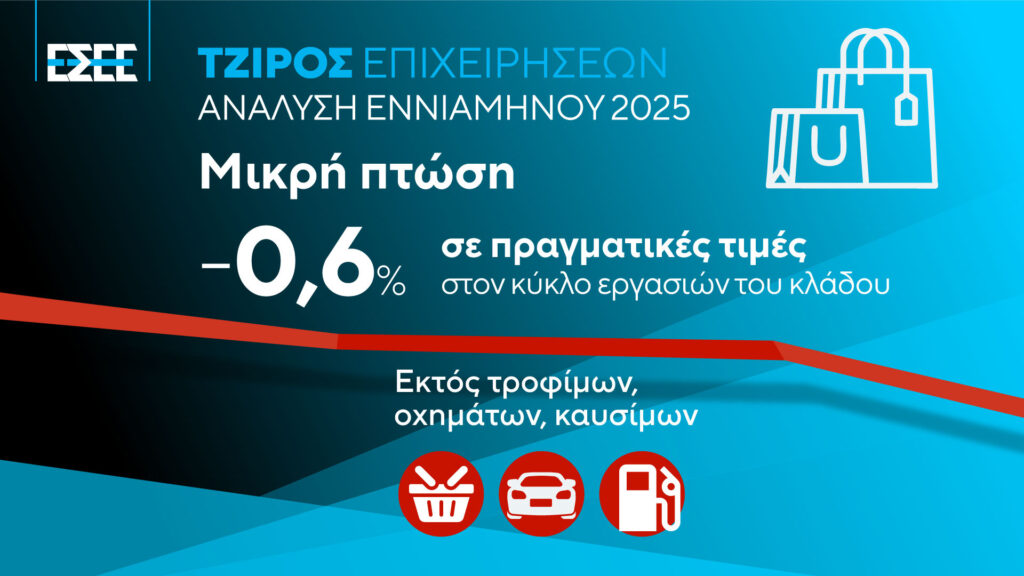 ΕΣΕΕ

ΤΖΙΡΟΣ ΕΠΙΧΕΙΡΗΣΕΩΝ
ΑΝΑΛΥΣΗ ΕΝΝΙΑΜΗΝΟΥ 2025

Μικρή πτώση

−0,6%

σε πραγματικές τιμές
στον κύκλο εργασιών του κλάδου

Εκτός τροφίμων, οχημάτων, καυσίμων