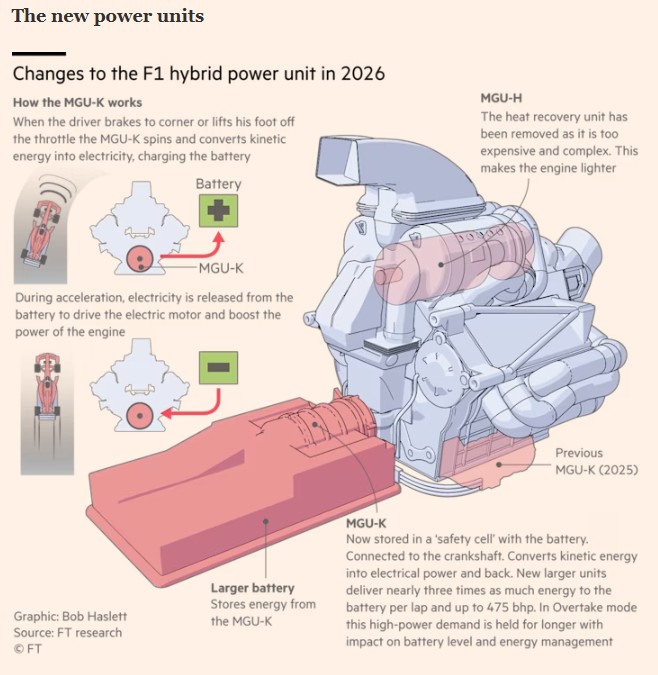 The new power units

Changes to the F1 hybrid power unit in 2026

How the MGU-K works
When the driver brakes to corner or lifts his foot off the throttle the MGU-K spins and converts kinetic energy into electricity, charging the battery

Battery

MGU-K

During acceleration, electricity is released from the battery to drive the electric motor and boost the power of the engine

MGU-H
The heat recovery unit has been removed as it is too expensive and complex. This makes the engine lighter

Previous MGU-K (2025)

MGU-K
Now stored in a 'safety cell' with the battery. Connected to the crankshaft. Converts kinetic energy into electrical power and back. New larger units deliver nearly three times as much energy to the battery per lap and up to 475 bhp. In Overtake mode this high-power demand is held for longer with impact on battery level and energy management

Larger battery
Stores energy from the MGU-K

Graphic: Bob Haslett
Source: FT research
© FT